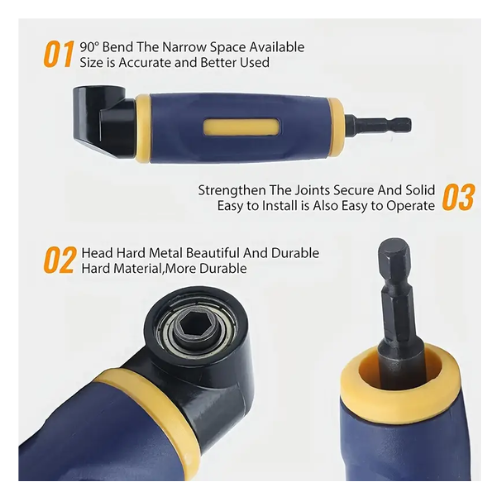 01 90° Bend The Narrow Space Available
Size is Accurate and Better Used

Strengthen The Joints Secure And Solid
Easy to Install is Also Easy to Operate 03

02 Head Hard Metal Beautiful And Durable
Hard Material,More Durable