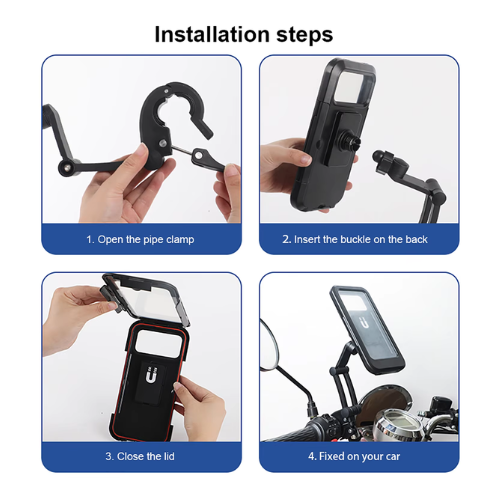 Installation steps

1. Open the pipe clamp

2. Insert the buckle on the back

3. Close the lid

4. Fixed on your car